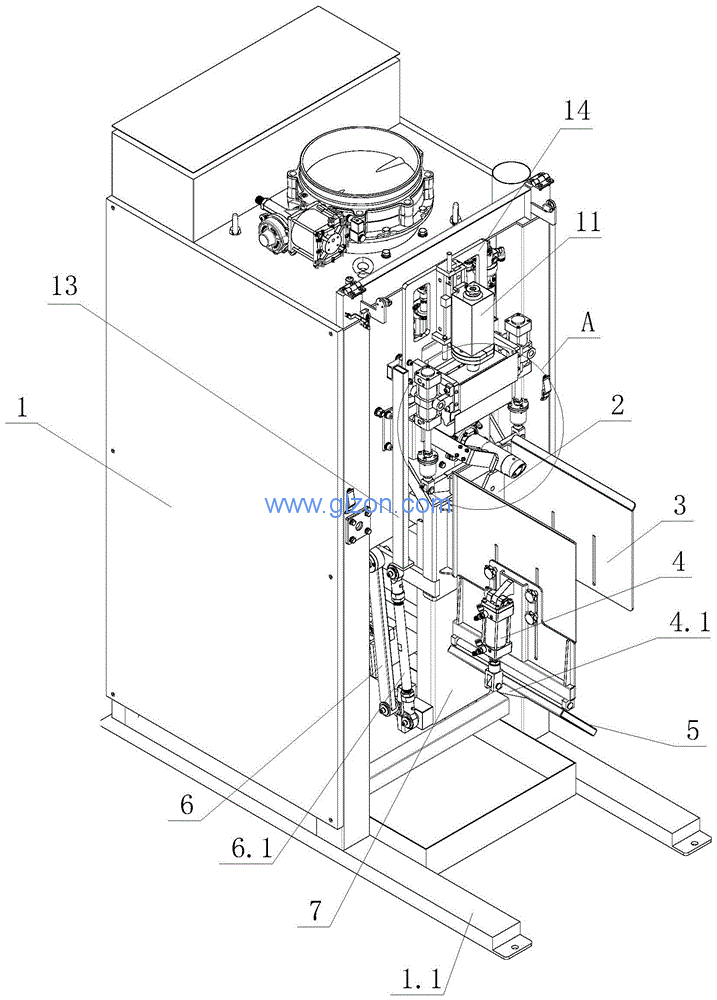 14
11
13
A
1
2
www.gizon.com
3
4
4.1
5
6
6.1
7
1.1